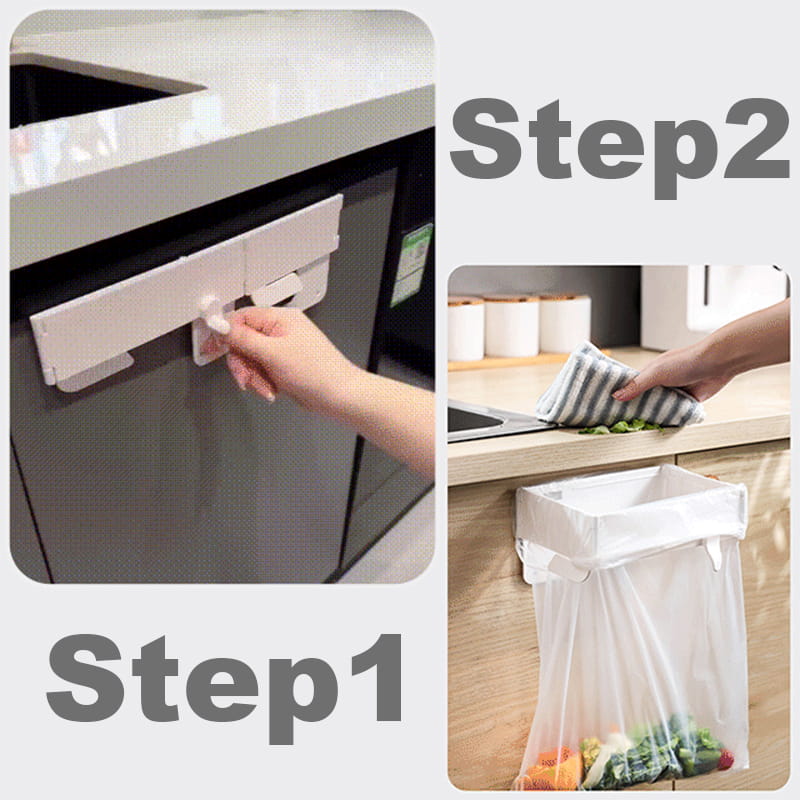 Step2

Step1